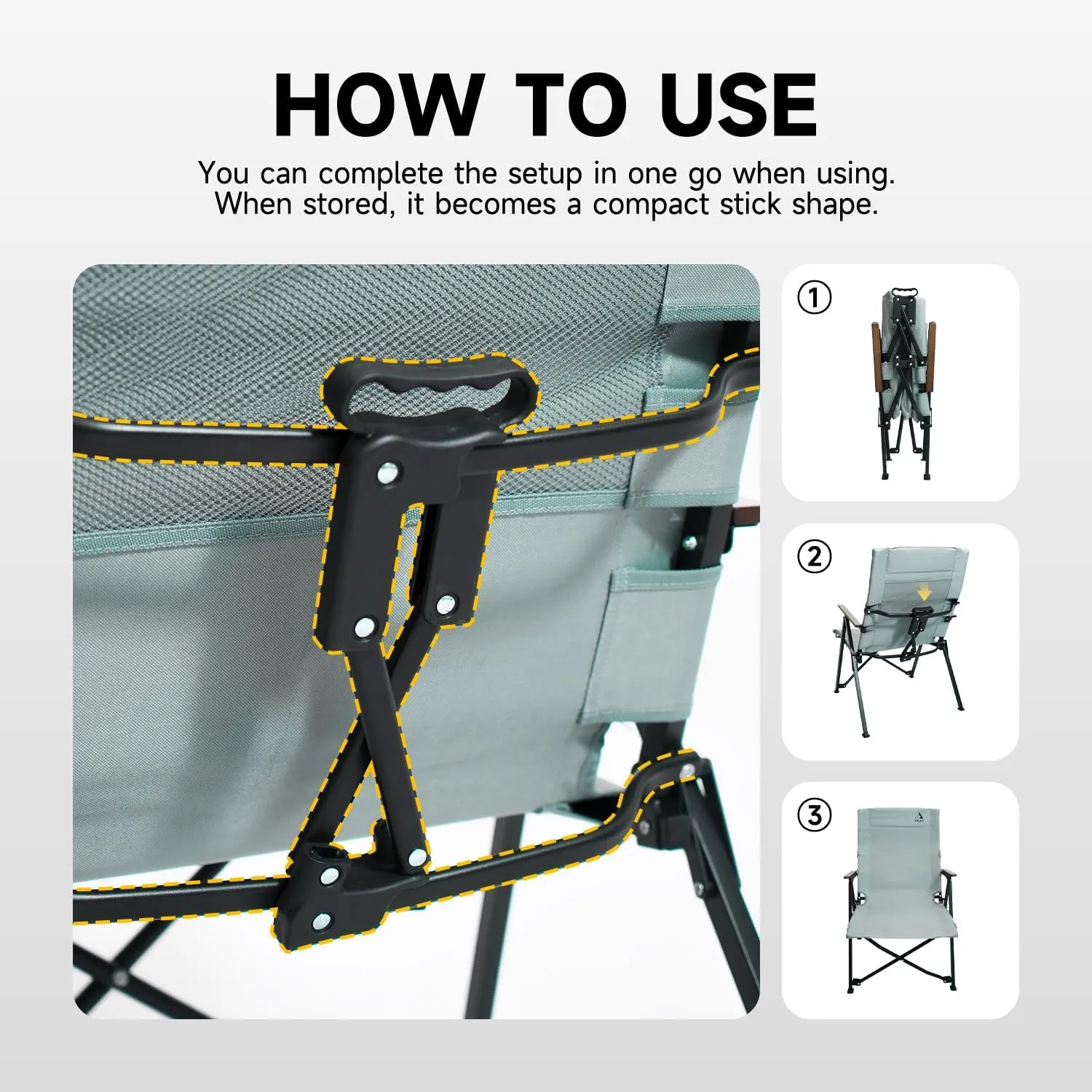 HOW TO USE

You can complete the setup in one go when using. When stored, it becomes a compact stick shape.

①

②

③